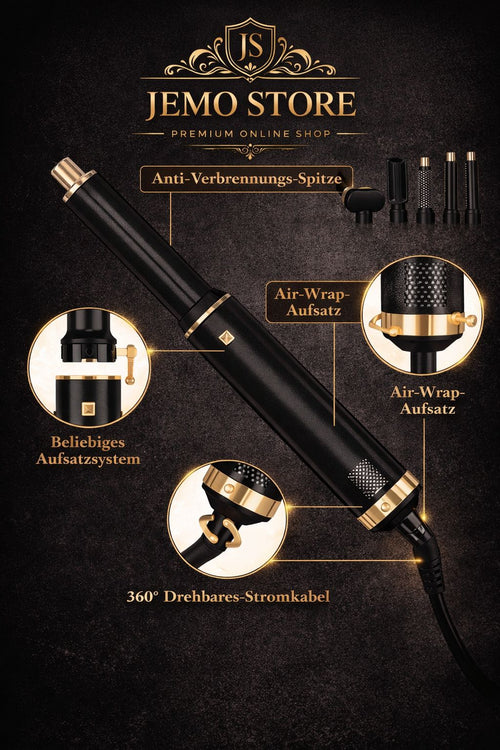 JS

JEMO STORE

PREMIUM ONLINE SHOP

Anti-Verbrennungs-Spitze

Air-Wrap-Aufsatz

Air-Wrap-Aufsatz

Beliebiges Aufsatzsystem

360° Drehbares-Stromkabel